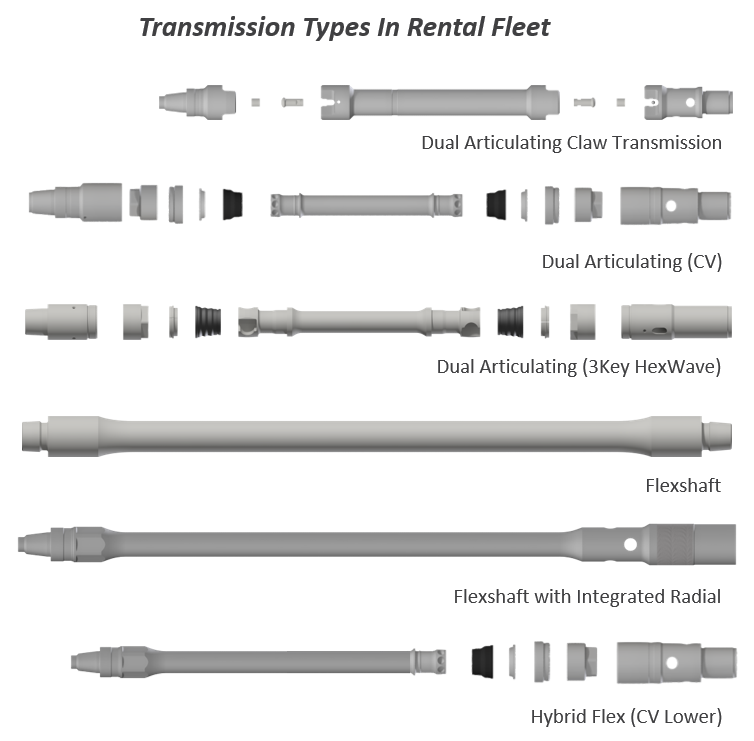 Transmission Types In Rental Fleet

Dual Articulating Claw Transmission

Dual Articulating (CV)

Dual Articulating (3Key HexWave)

Flexshaft

Flexshaft with Integrated Radial

Hybrid Flex (CV Lower)